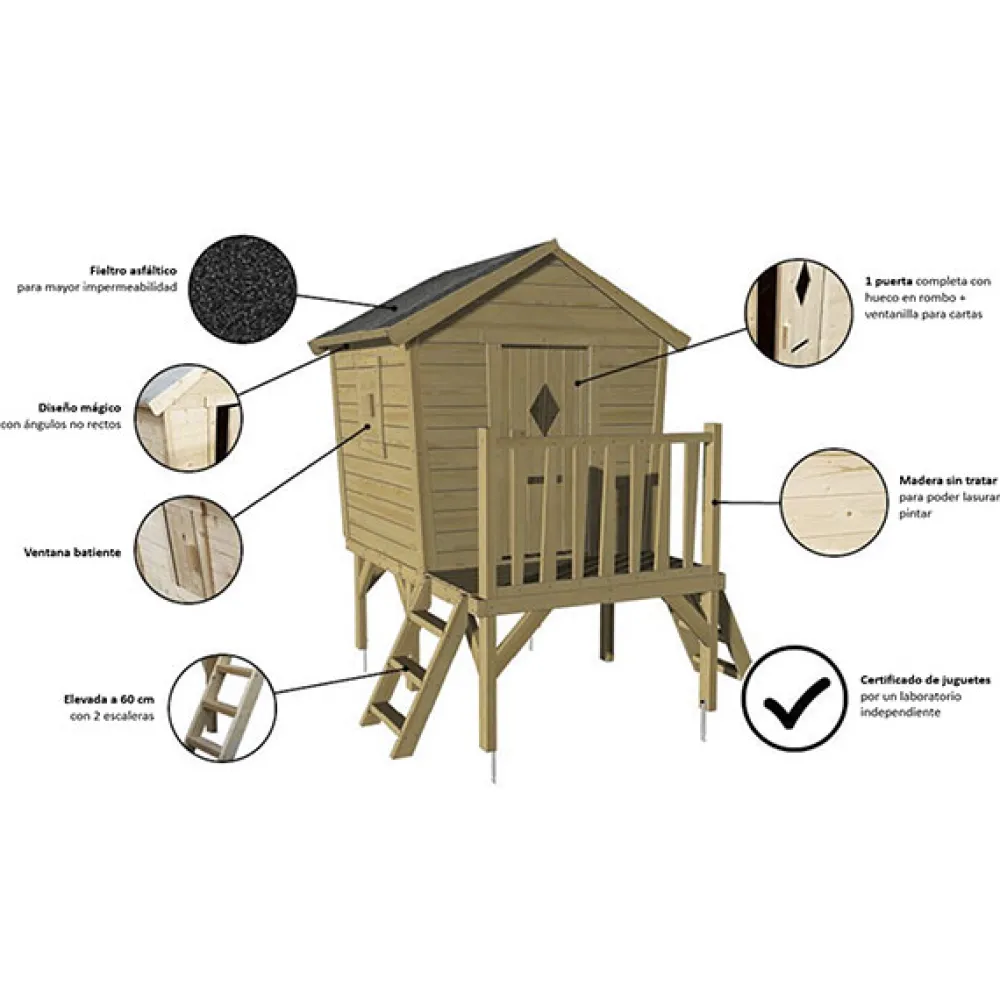 Fieltro asfáltico
para mayor impermeabilidad

Diseño mágico
con ángulos no rectos

Ventana batiente

Elevada a 60 cm
con 2 escaleras

1 puerta completa con hueco en rombo + ventanilla para cartas

Madera sin tratar
para poder lasurar
pintar

Certificado de juguetes
por un laboratorio independiente